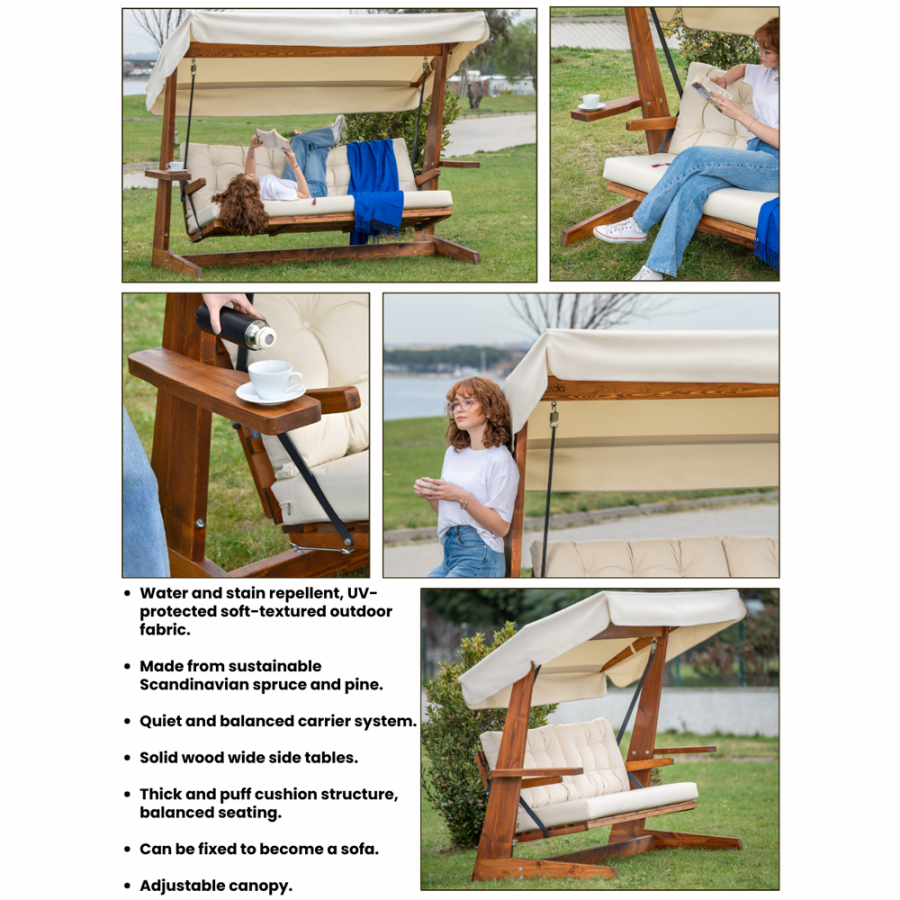 • Water and stain repellent, UV-protected soft-textured outdoor fabric.

• Made from sustainable Scandinavian spruce and pine.

• Quiet and balanced carrier system.

• Solid wood wide side tables.

• Thick and puff cushion structure, balanced seating.

• Can be fixed to become a sofa.

• Adjustable canopy.